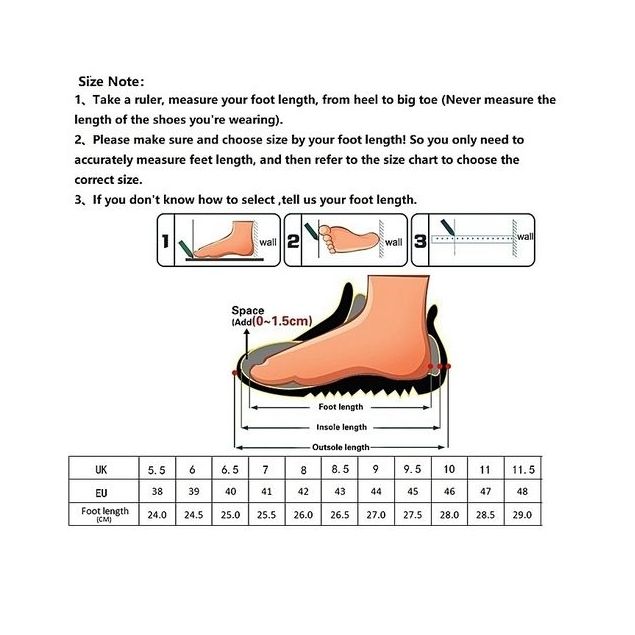 Size Note:
1、Take a ruler, measure your foot length, from heel to big toe (Never measure the length of the shoes you're wearing).
2、Please make sure and choose size by your foot length! So you only need to accurately measure feet length, and then refer to the size chart to choose the correct size.
3、If you don't know how to select ,tell us your foot length.

1 wall 2 wall 3 wall

Space (Add(0~1.5cm)

Foot length
Insole length
Outsole length

| UK | 5.5 | 6 | 6.5 | 7 | 8 | 8.5 | 9 | 9.5 | 10 | 11 | 11.5 |
|---|---|---|---|---|---|---|---|---|---|---|---|
| EU | 38 | 39 | 40 | 41 | 42 | 43 | 44 | 45 | 46 | 47 | 48 |
| Foot length (CM) | 24.0 | 24.5 | 25.0 | 25.5 | 26.0 | 26.5 | 27.0 | 27.5 | 28.0 | 28.5 | 29.0 |